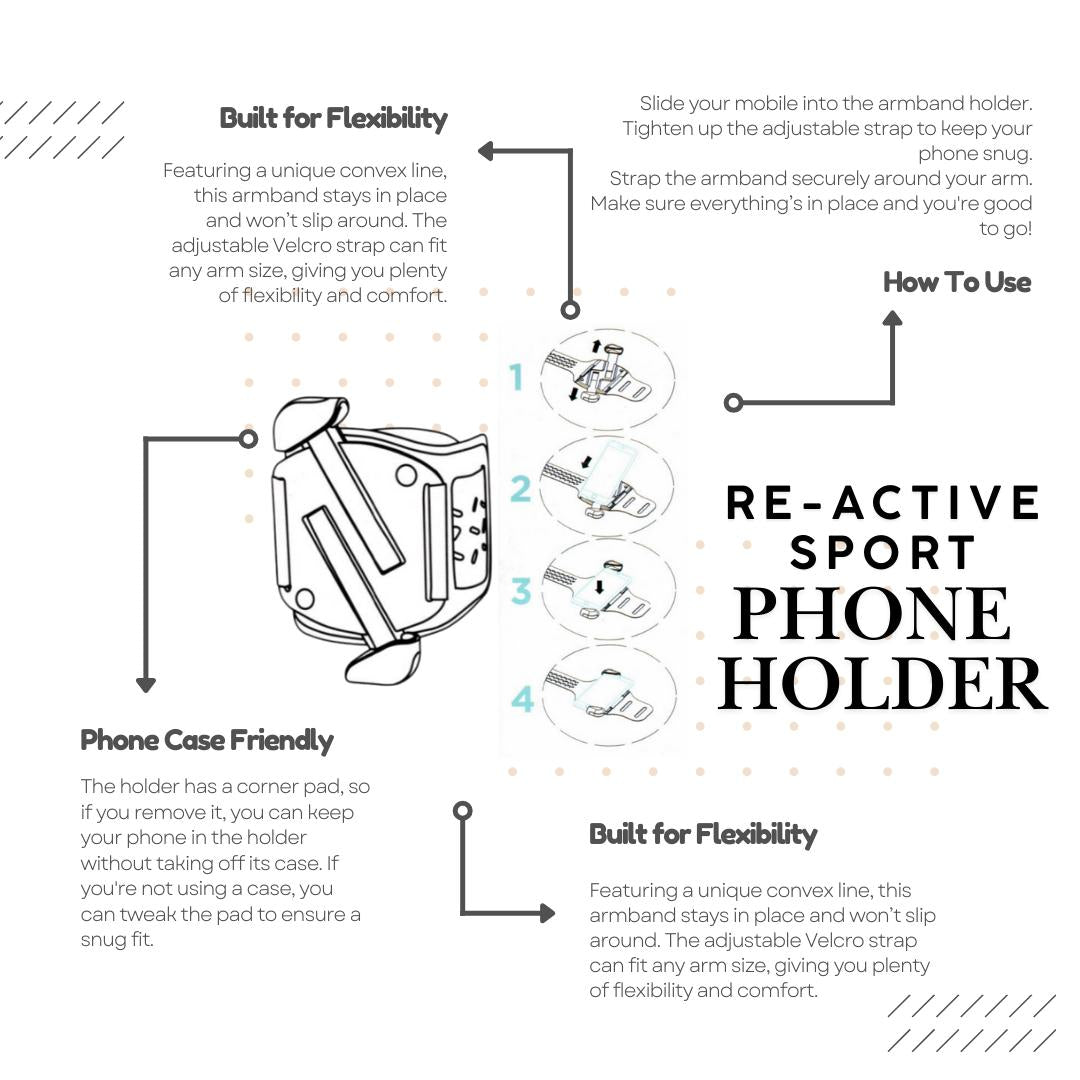 Built for Flexibility

Featuring a unique convex line, this armband stays in place and won't slip around. The adjustable Velcro strap can fit any arm size, giving you plenty of flexibility and comfort.

Slide your mobile into the armband holder. Tighten up the adjustable strap to keep your phone snug.
Strap the armband securely around your arm. Make sure everything's in place and you're good to go!

How To Use

1

2

3

4

RE-ACTIVE SPORT PHONE HOLDER

Phone Case Friendly

The holder has a corner pad, so if you remove it, you can keep your phone in the holder without taking off its case. If you're not using a case, you can tweak the pad to ensure a snug fit.

Built for Flexibility

Featuring a unique convex line, this armband stays in place and won't slip around. The adjustable Velcro strap can fit any arm size, giving you plenty of flexibility and comfort.